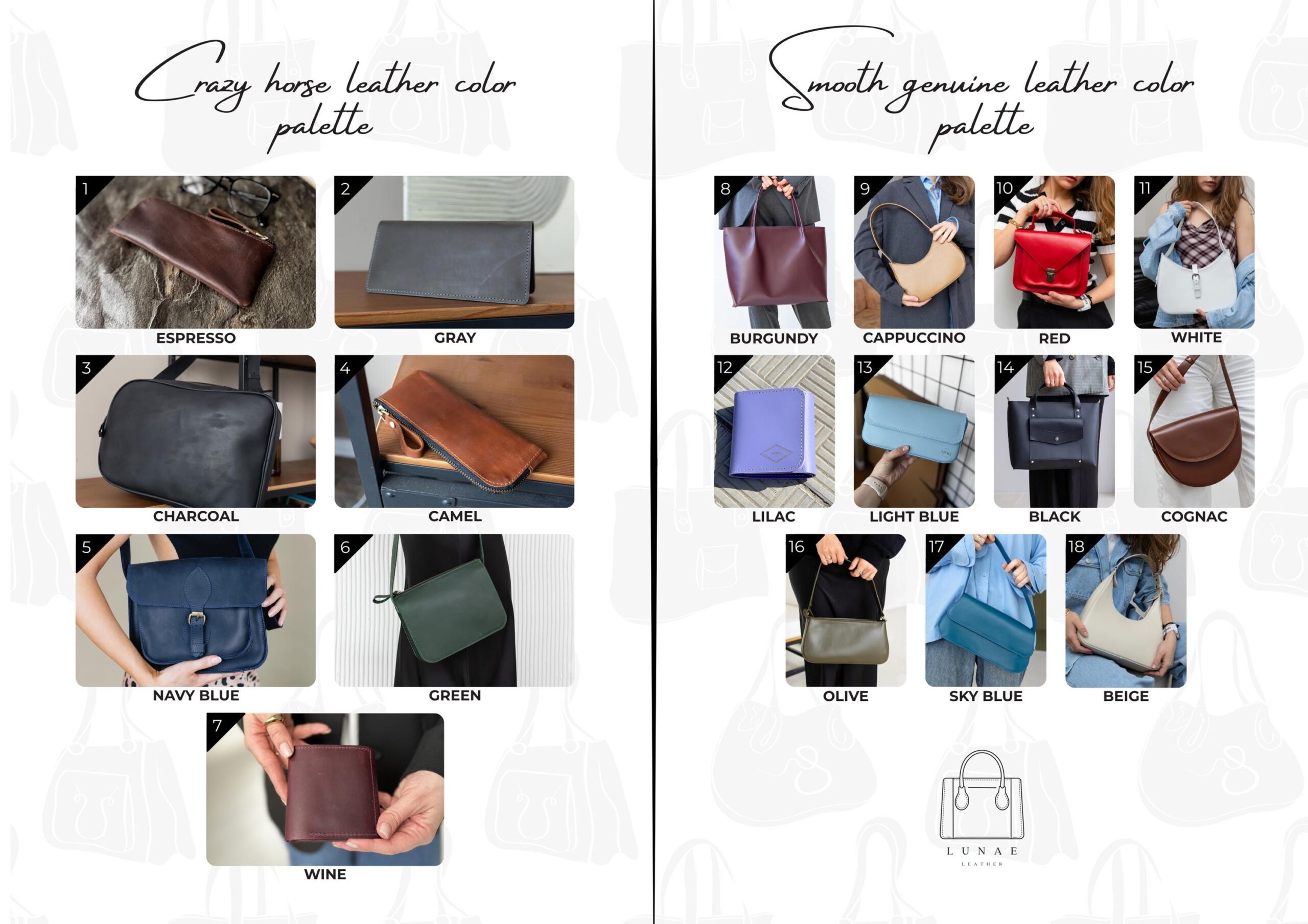 Crazy horse leather color palette

1
ESPRESSO

2
GRAY

3
CHARCOAL

4
CAMEL

5
NAVY BLUE

6
GREEN

7
WINE

Smooth genuine leather color palette

8
BURGUNDY

9
CAPPUCCINO

10
RED

11
WHITE

12
LILAC

13
LIGHT BLUE

14
BLACK

15
COGNAC

16
OLIVE

17
SKY BLUE

18
BEIGE

LUNAE
LEATHER